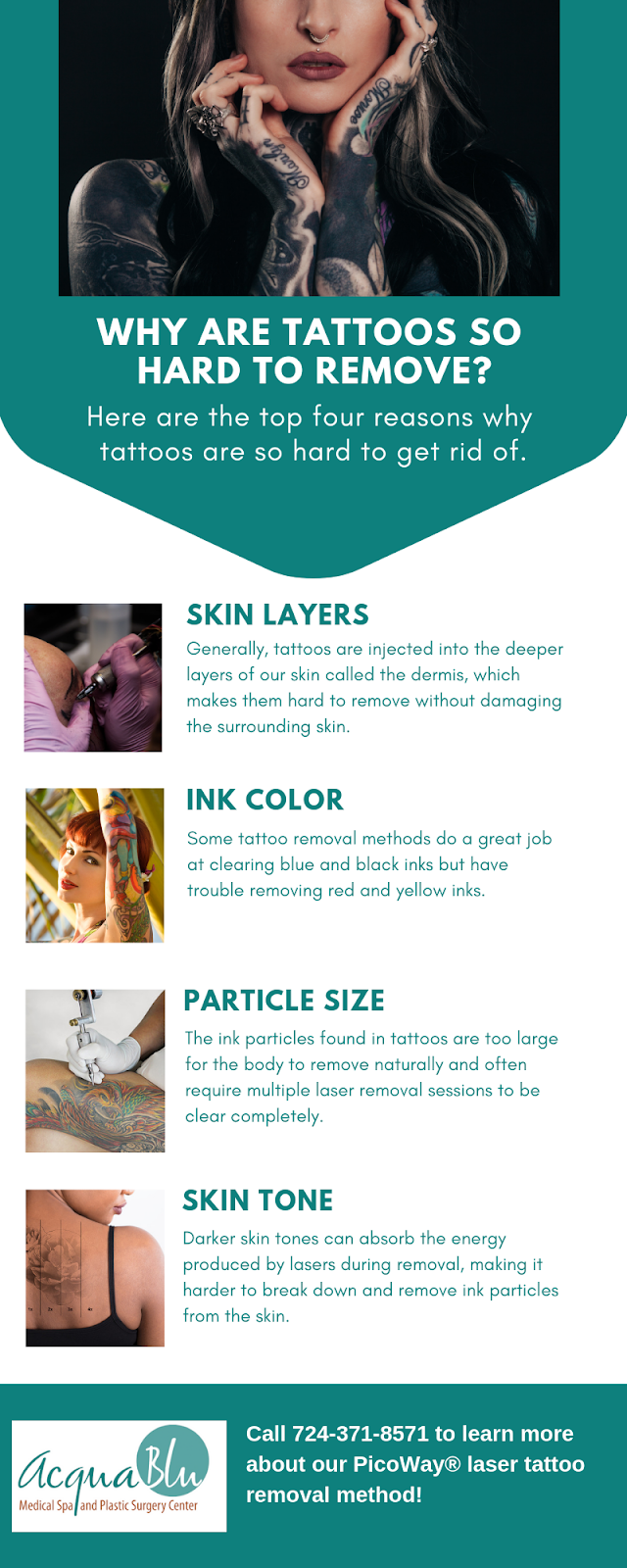 WHY ARE TATTOOS SO HARD TO REMOVE?

Here are the top four reasons why tattoos are so hard to get rid of.

SKIN LAYERS

Generally, tattoos are injected into the deeper layers of our skin called the dermis, which makes them hard to remove without damaging the surrounding skin.

INK COLOR

Some tattoo removal methods do a great job at clearing blue and black inks but have trouble removing red and yellow inks.

PARTICLE SIZE

The ink particles found in tattoos are too large for the body to remove naturally and often require multiple laser removal sessions to be clear completely.

SKIN TONE

Darker skin tones can absorb the energy produced by lasers during removal, making it harder to break down and remove ink particles from the skin.

AcquaBlu
Medical Spa and Plastic Surgery Center

Call 724-371-8571 to learn more about our PicoWay® laser tattoo removal method!